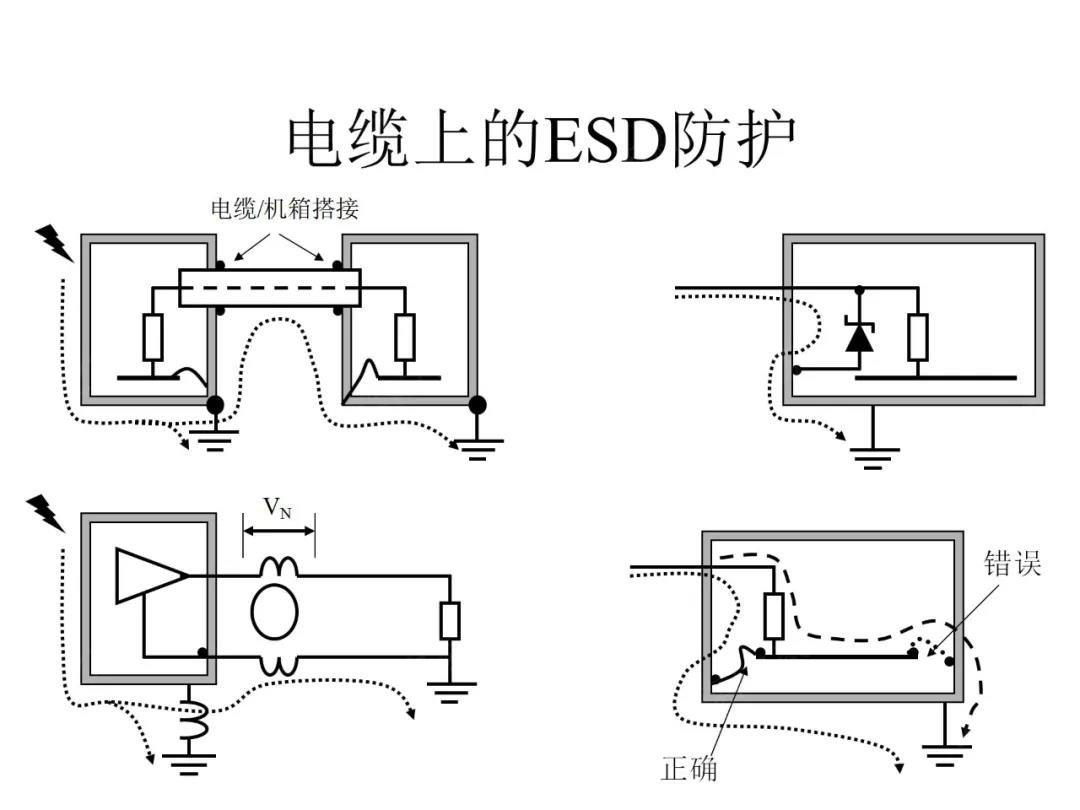 电缆上的ESD防护

电缆/机箱搭接

$V_N$

错误

正确