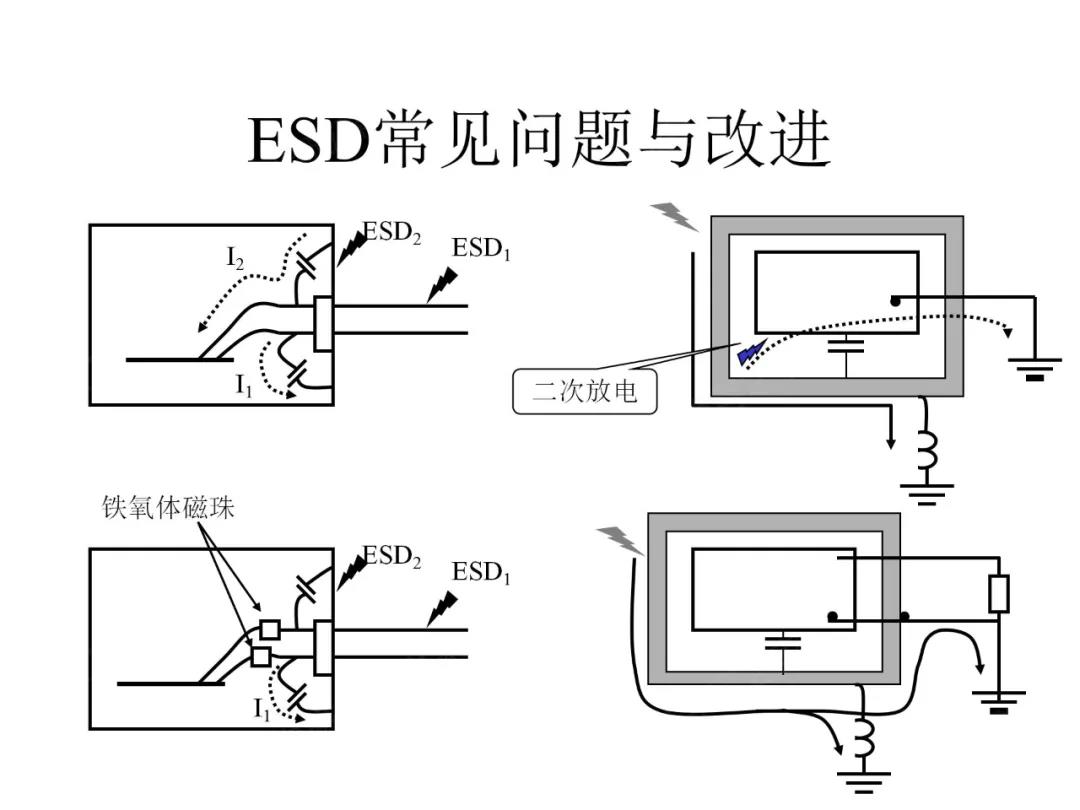 ESD常见问题与改进

$I_2$
$ESD_2$
$ESD_1$
$I_1$

二次放电

铁氧体磁珠
$ESD_2$
$ESD_1$
$I_1$